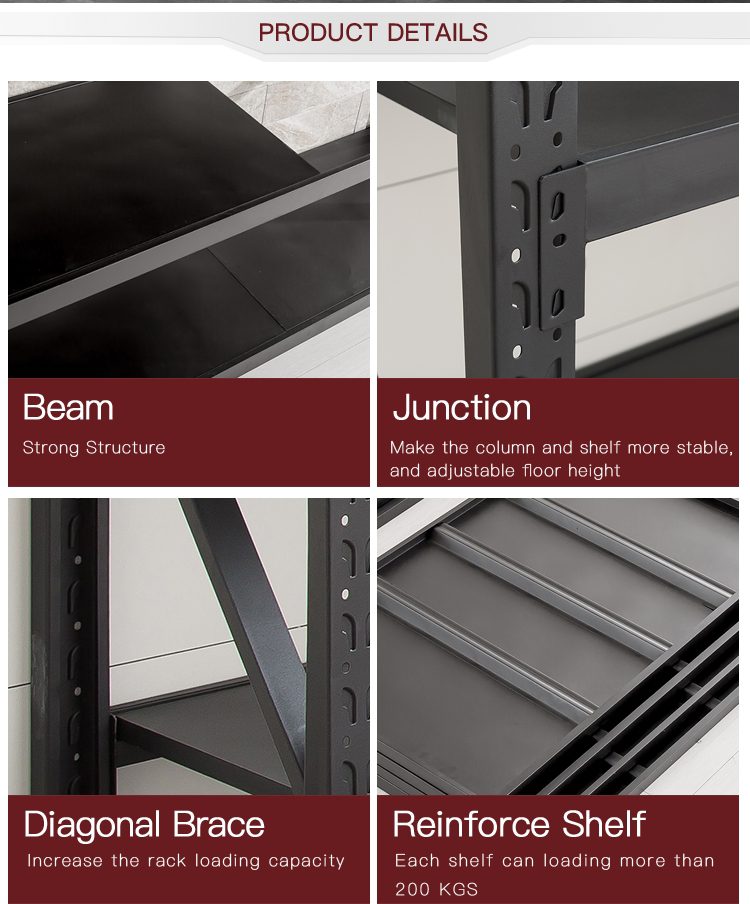 PRODUCT DETAILS

Beam
Strong Structure

Junction
Make the column and shelf more stable, and adjustable floor height

Diagonal Brace
Increase the rack loading capacity

Reinforce Shelf
Each shelf can loading more than 200 KGS